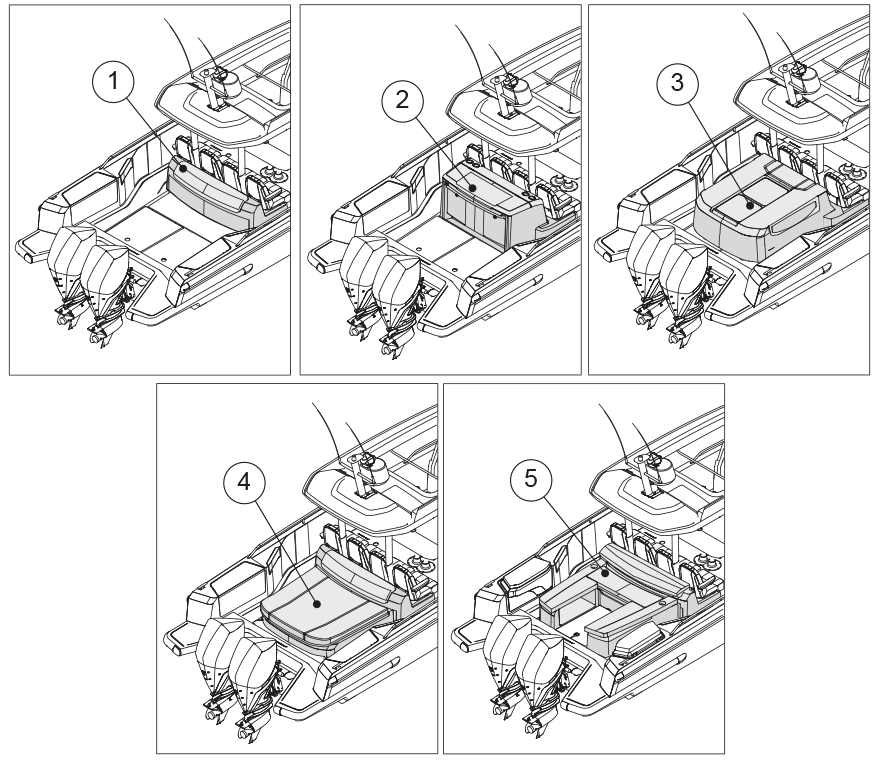 1

2

3

4

5